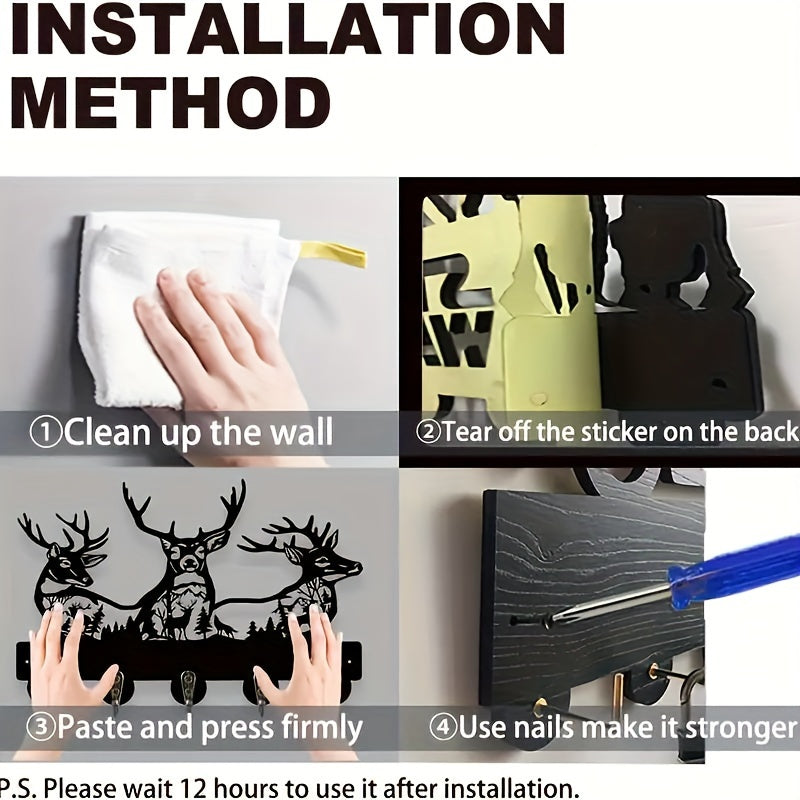 INSTALLATION METHOD

①Clean up the wall

②Tear off the sticker on the back

③Paste and press firmly

④Use nails make it stronger

P.S. Please wait 12 hours to use it after installation.