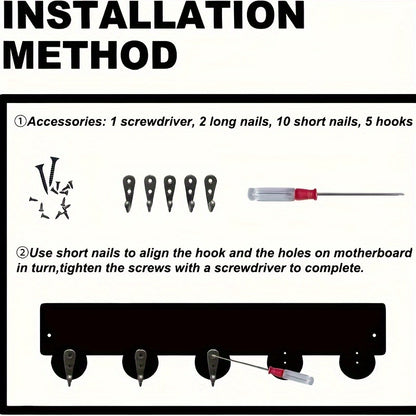 INSTALLATION METHOD

①Accessories: 1 screwdriver, 2 long nails, 10 short nails, 5 hooks

②Use short nails to align the hook and the holes on motherboard in turn,tighten the screws with a screwdriver to complete.